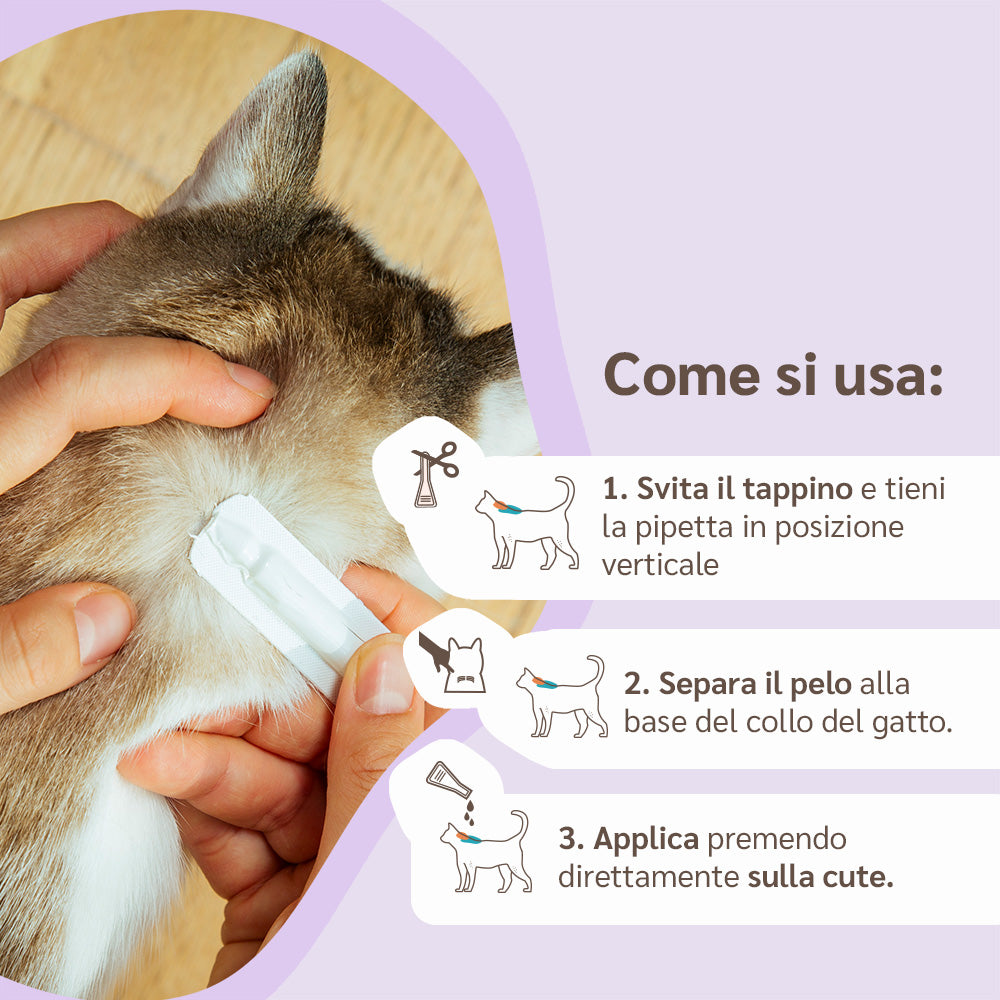 Come si usa:

1. Svita il tappino e tieni la pipetta in posizione verticale

2. Separa il pelo alla base del collo del gatto.

3. Applica premendo direttamente sulla cute.